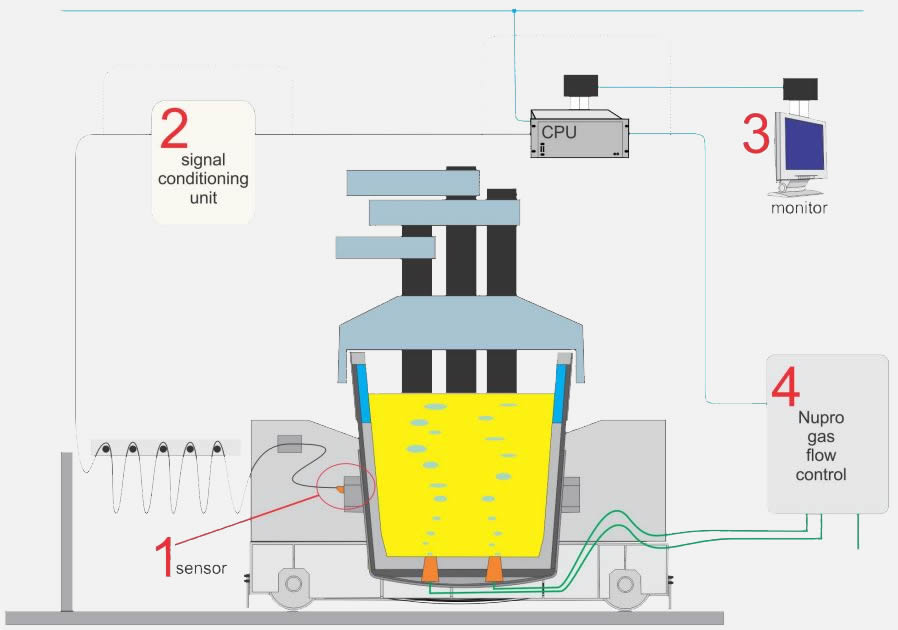 2
signal conditioning unit

CPU

3
monitor

4
Nupro gas flow control

1
sensor